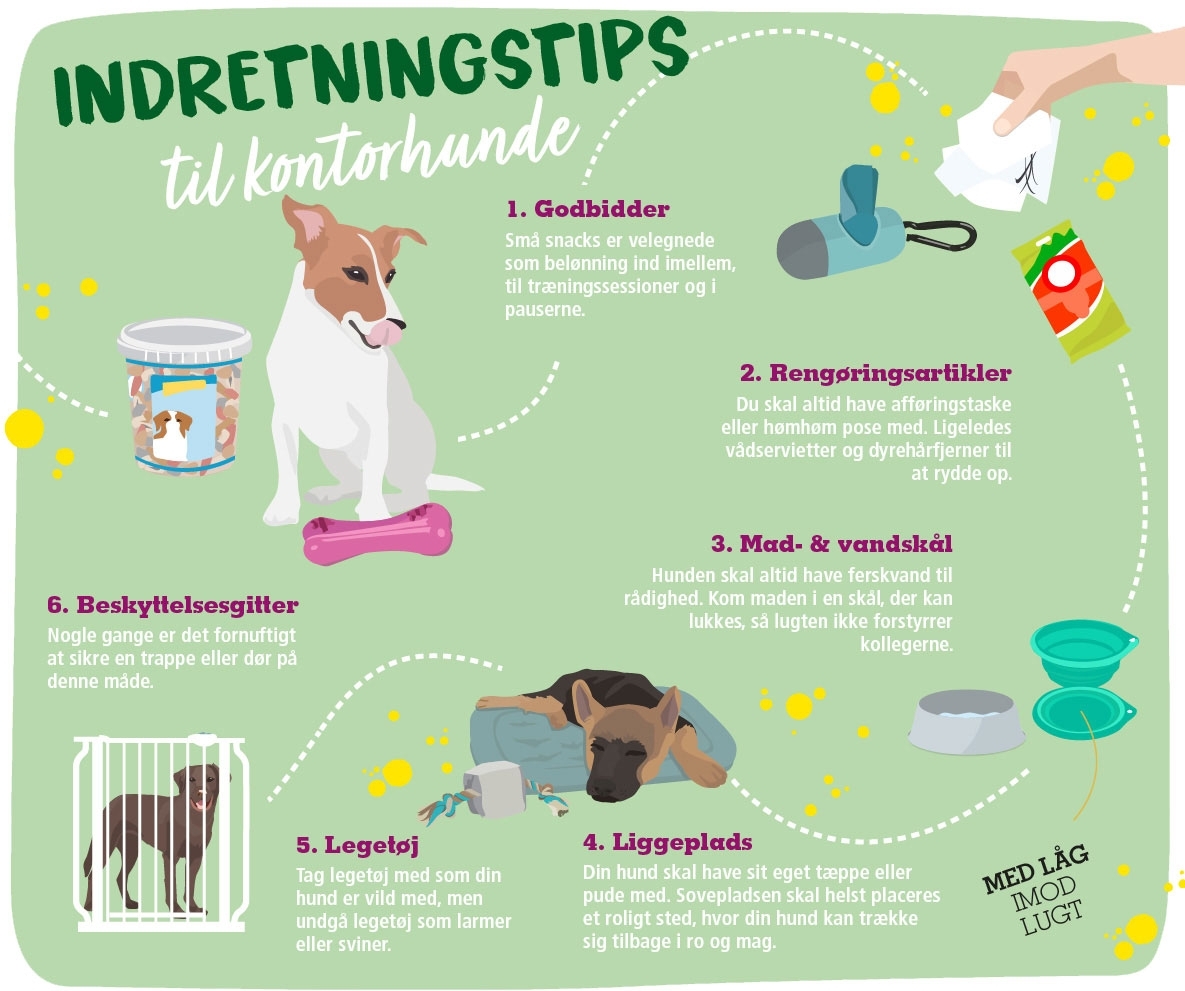 INDRETNINGSTIPS
til kontorhunde

1. Godbidder
Små snacks er velegnede som belønning ind imellem, til træningssessioner og i pauserne.

2. Rengøringsartikler
Du skal altid have afføringstaske eller hømhøm pose med. Ligeledes vådservietter og dyrehårfjerner til at rydde op.

3. Mad- & vandskål
Hunden skal altid have ferskvand til rådighed. Kom maden i en skål, der kan lukkes, så lugten ikke forstyrrer kollegerne.

MED LÅG
IMOD
LUGT

4. Liggeplads
Din hund skal have sit eget tæppe eller pude med. Sovepladsen skal helst placeres et roligt sted, hvor din hund kan trække sig tilbage i ro og mag.

5. Legetøj
Tag legetøj med som din hund er vild med, men undgå legetøj som larmer eller sviner.

6. Beskyttelsesgitter
Nogle gange er det fornuftigt at sikre en trappe eller dør på denne måde.