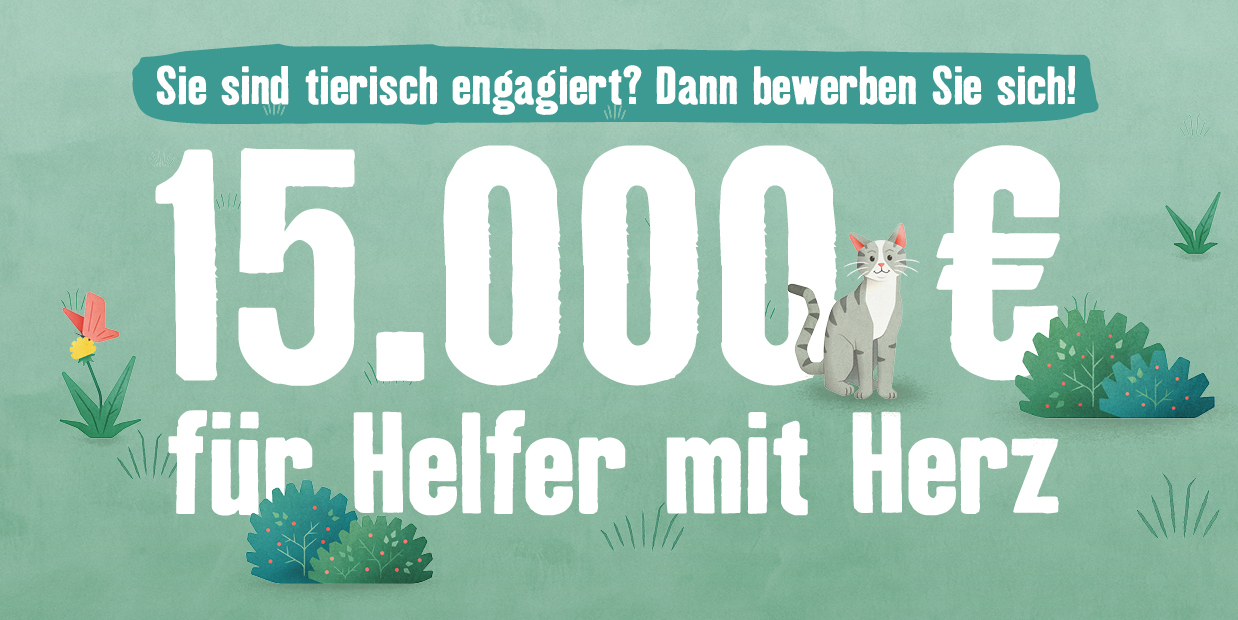 Sie sind tierisch engagiert? Dann bewerben Sie sich!

15.000 €

für Helfer mit Herz